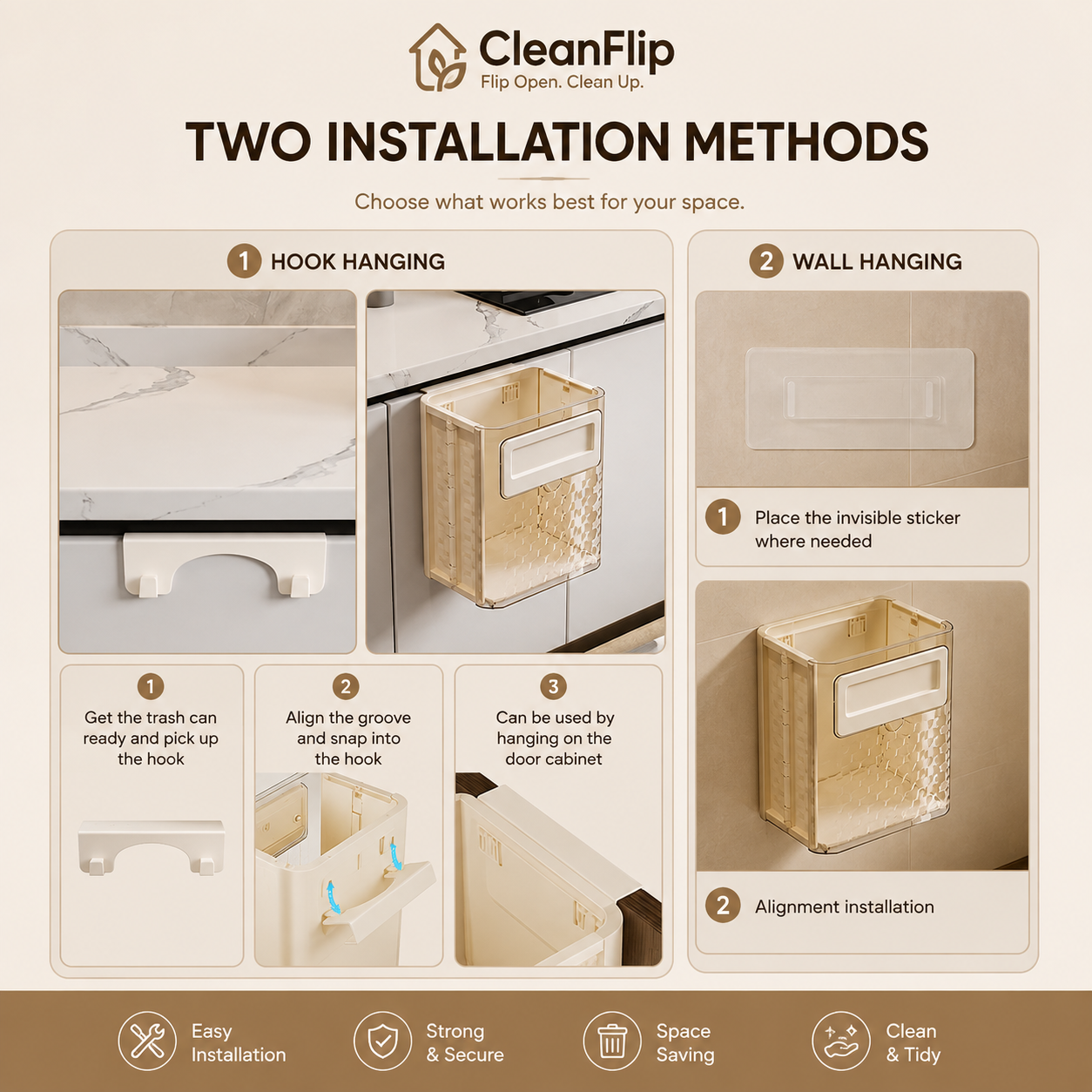 CleanFlip
Flip Open. Clean Up.

TWO INSTALLATION METHODS

Choose what works best for your space.

1 HOOK HANGING

1
Get the trash can ready and pick up the hook

2
Align the groove and snap into the hook

3
Can be used by hanging on the door cabinet

2 WALL HANGING

1 Place the invisible sticker where needed

2 Alignment installation

Easy Installation

Strong & Secure

Space Saving

Clean & Tidy