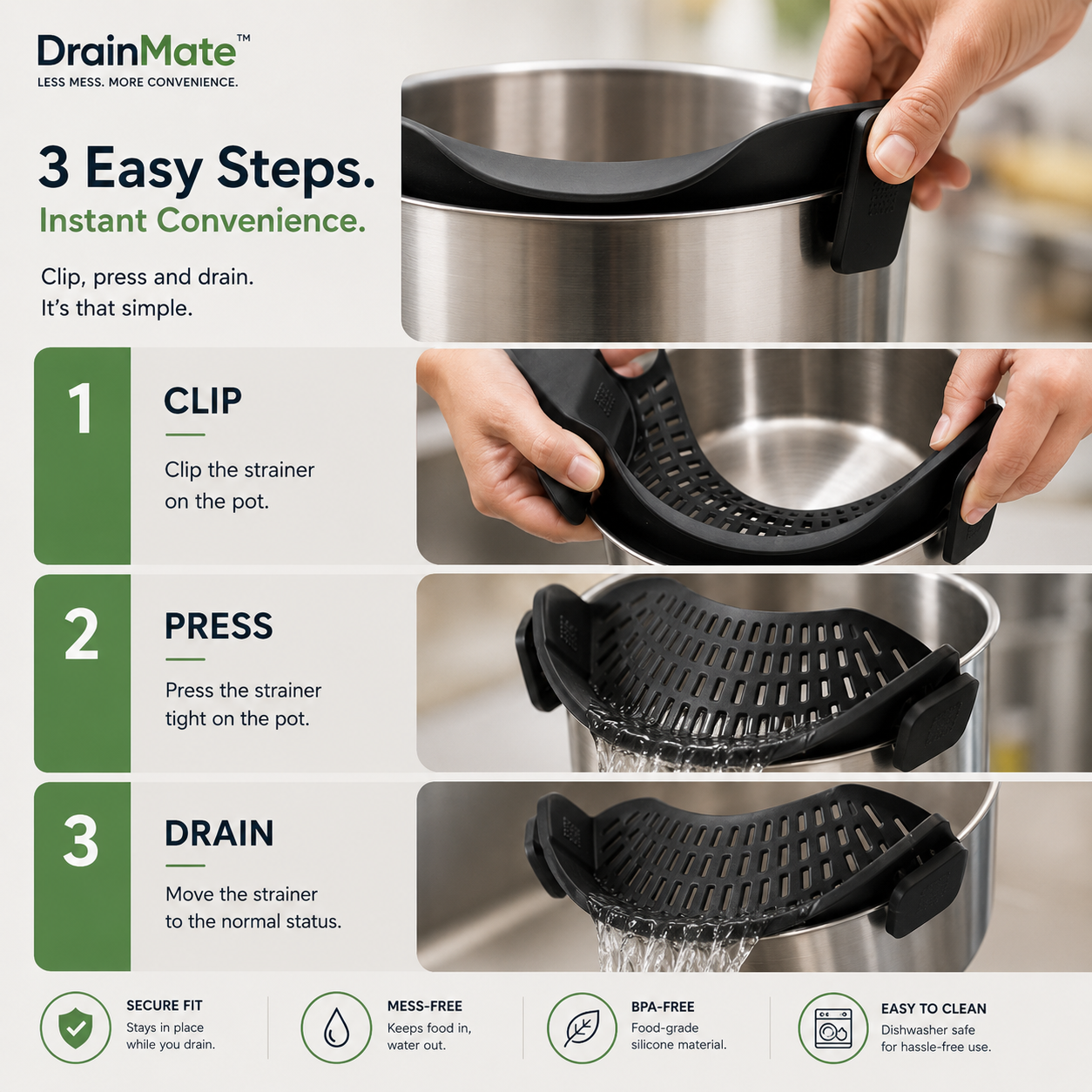 DrainMate™
LESS MESS. MORE CONVENIENCE.

3 Easy Steps.
Instant Convenience.

Clip, press and drain.
It's that simple.

1
CLIP
Clip the strainer on the pot.

2
PRESS
Press the strainer tight on the pot.

3
DRAIN
Move the strainer to the normal status.

SECURE FIT
Stays in place while you drain.

MESS-FREE
Keeps food in, water out.

BPA-FREE
Food-grade silicone material.

EASY TO CLEAN
Dishwasher safe for hassle-free use.